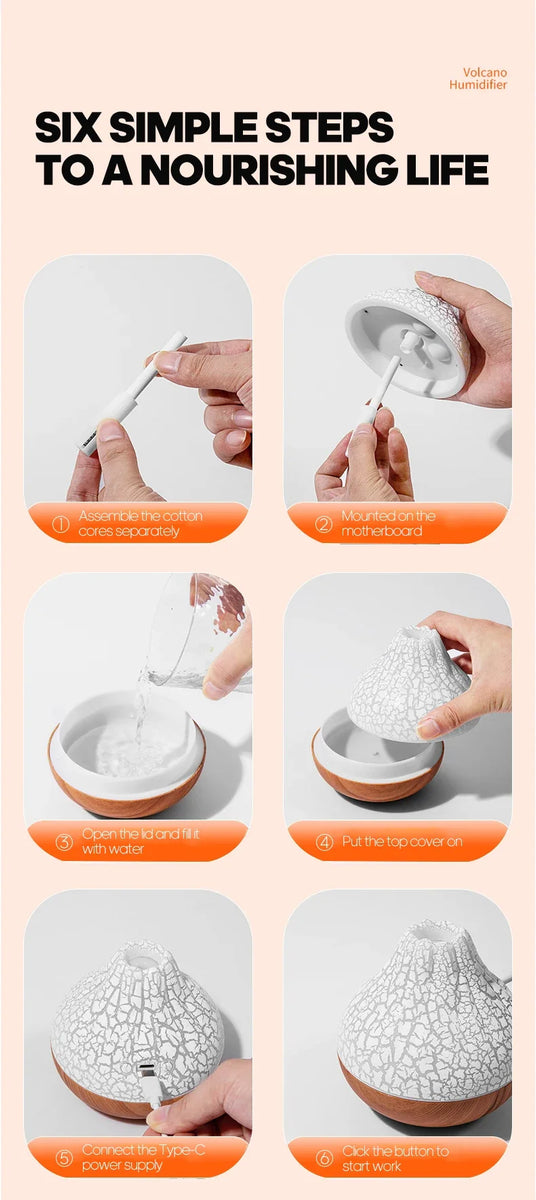 Volcano Humidifier

SIX SIMPLE STEPS TO A NOURISHING LIFE

① Assemble the cotton cores separately

② Mounted on the motherboard

③ Open the lid and fill it with water

④ Put the top cover on

⑤ Connect the Type-C power supply

⑥ Click the button to start work